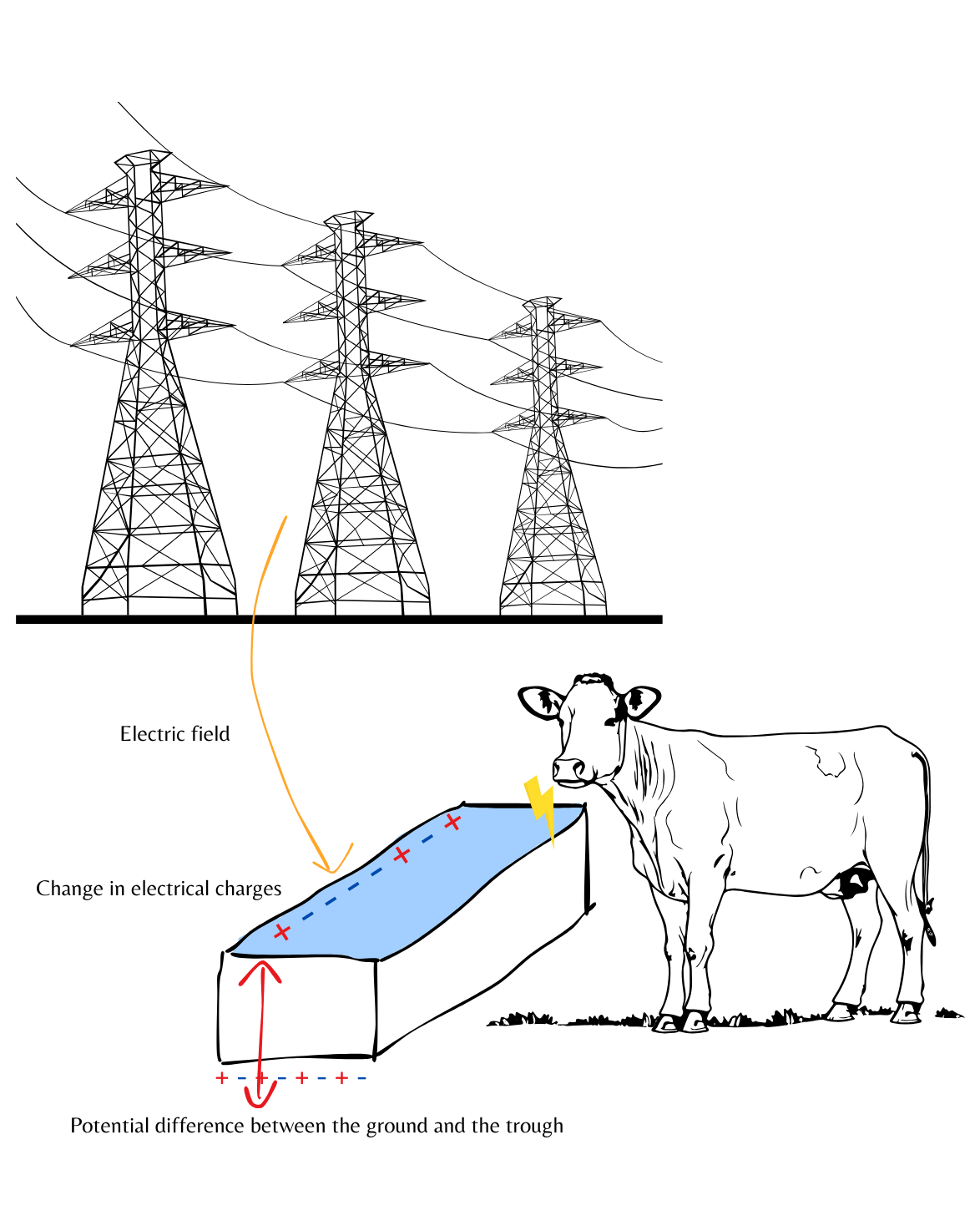 Electric field

Change in electrical charges

Potential difference between the ground and the trough